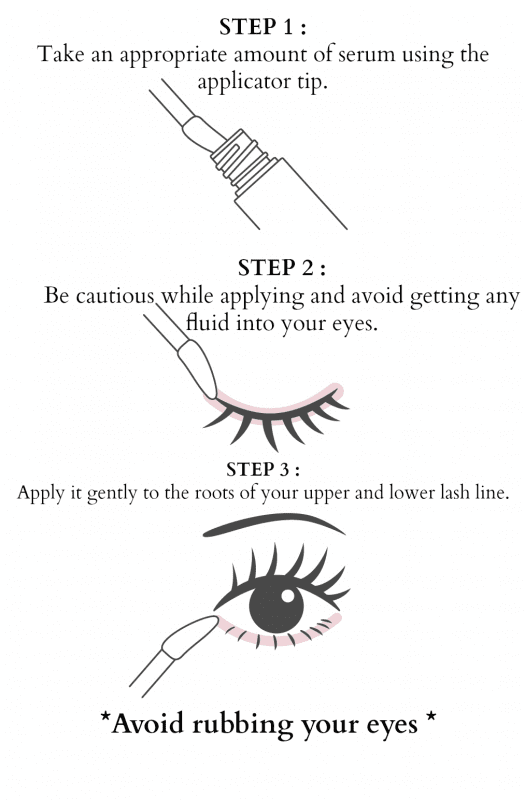 STEP 1 :
Take an appropriate amount of serum using the applicator tip.

STEP 2 :
Be cautious while applying and avoid getting any fluid into your eyes.

STEP 3 :
Apply it gently to the roots of your upper and lower lash line.

*Avoid rubbing your eyes *