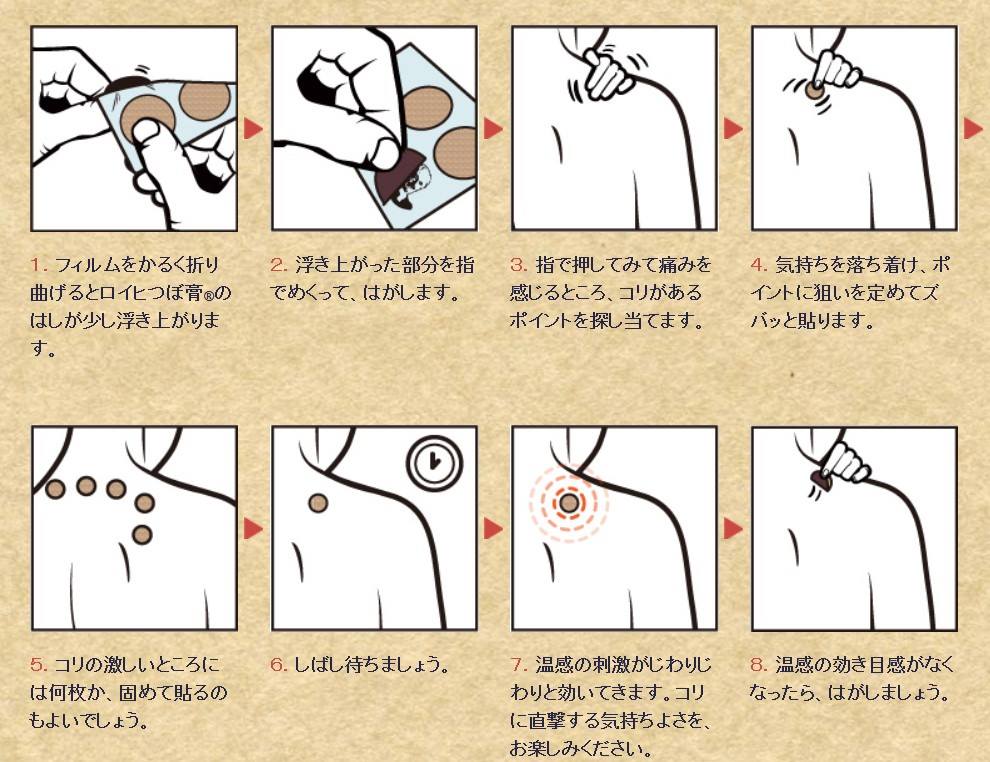 1. フィルムをかるく折り曲げるとロイヒつぼ膏®のはしが少し浮き上がります。

2. 浮き上がった部分を指でめくって、はがします。

3. 指で押してみて痛みを感じるところ、コリがあるポイントを探し当てます。

4. 気持ちを落ち着け、ポイントに狙いを定めてズバッと貼ります。

5. コリの激しいところには何枚か、固めて貼るのもよいでしょう。

6. しばし待ちましょう。

7. 温感の刺激がじわりじわりと効いてきます。コリに直撃する気持ちよさを、お楽しみください。

8. 温感の効き目感がなくなったら、はがしましょう。